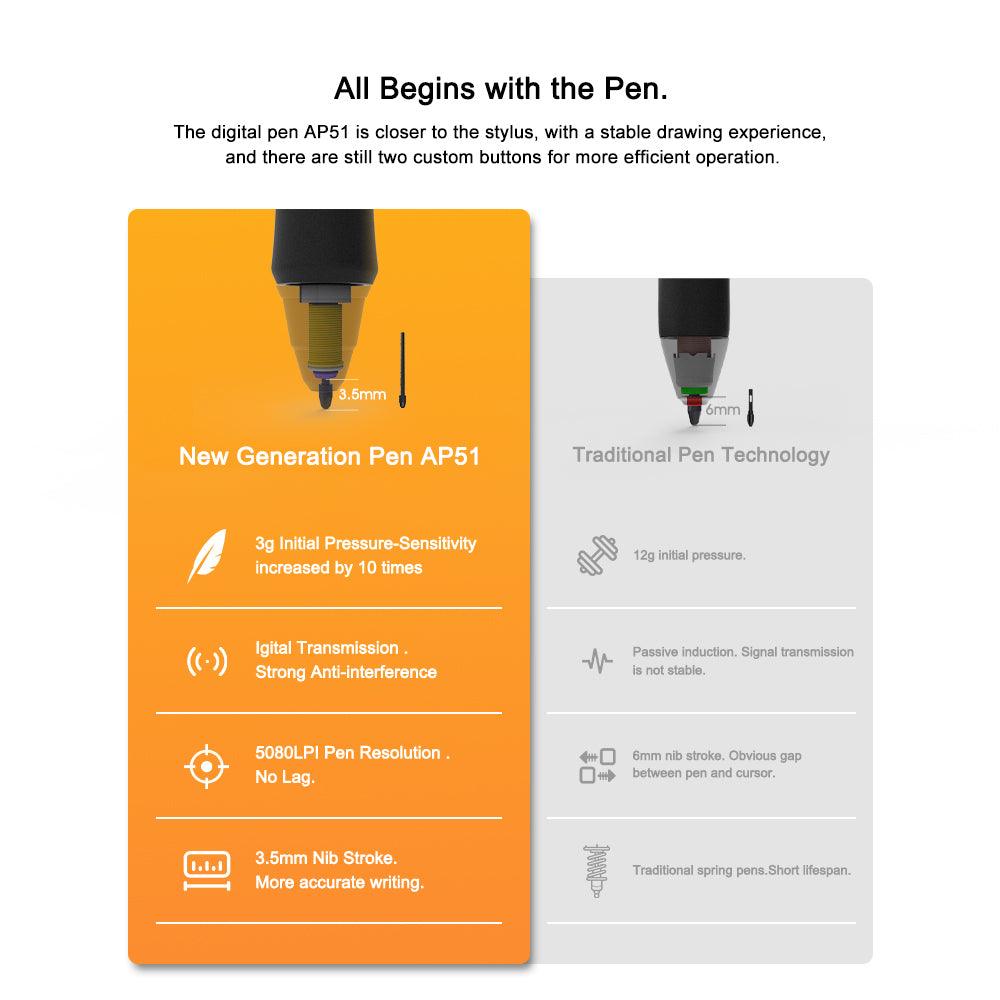 All Begins with the Pen.

The digital pen AP51 is closer to the stylus, with a stable drawing experience, and there are still two custom buttons for more efficient operation.

3.5mm

New Generation Pen AP51

3g Initial Pressure-Sensitivity increased by 10 times

Igital Transmission . Strong Anti-interference

5080LPI Pen Resolution . No Lag.

3.5mm Nib Stroke. More accurate writing.

6mm

Traditional Pen Technology

12g initial pressure.

Passive induction. Signal transmission is not stable.

6mm nib stroke. Obvious gap between pen and cursor.

Traditional spring pens.Short lifespan.