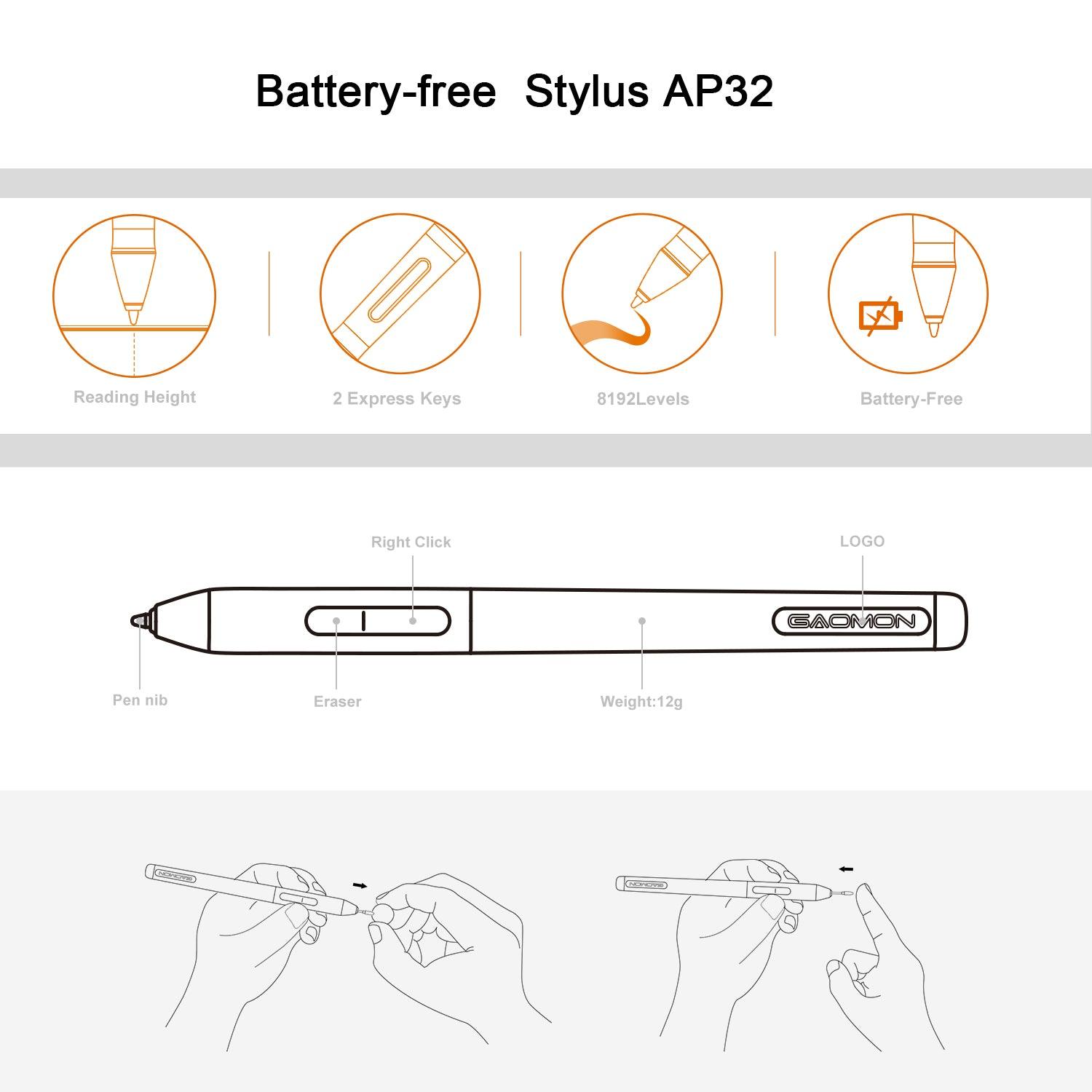 Battery-free Stylus AP32

Reading Height

2 Express Keys

8192Levels

Battery-Free

Right Click

LOGO

GAOMON

Pen nib

Eraser

Weight:12g

GAOMON

GAOMON